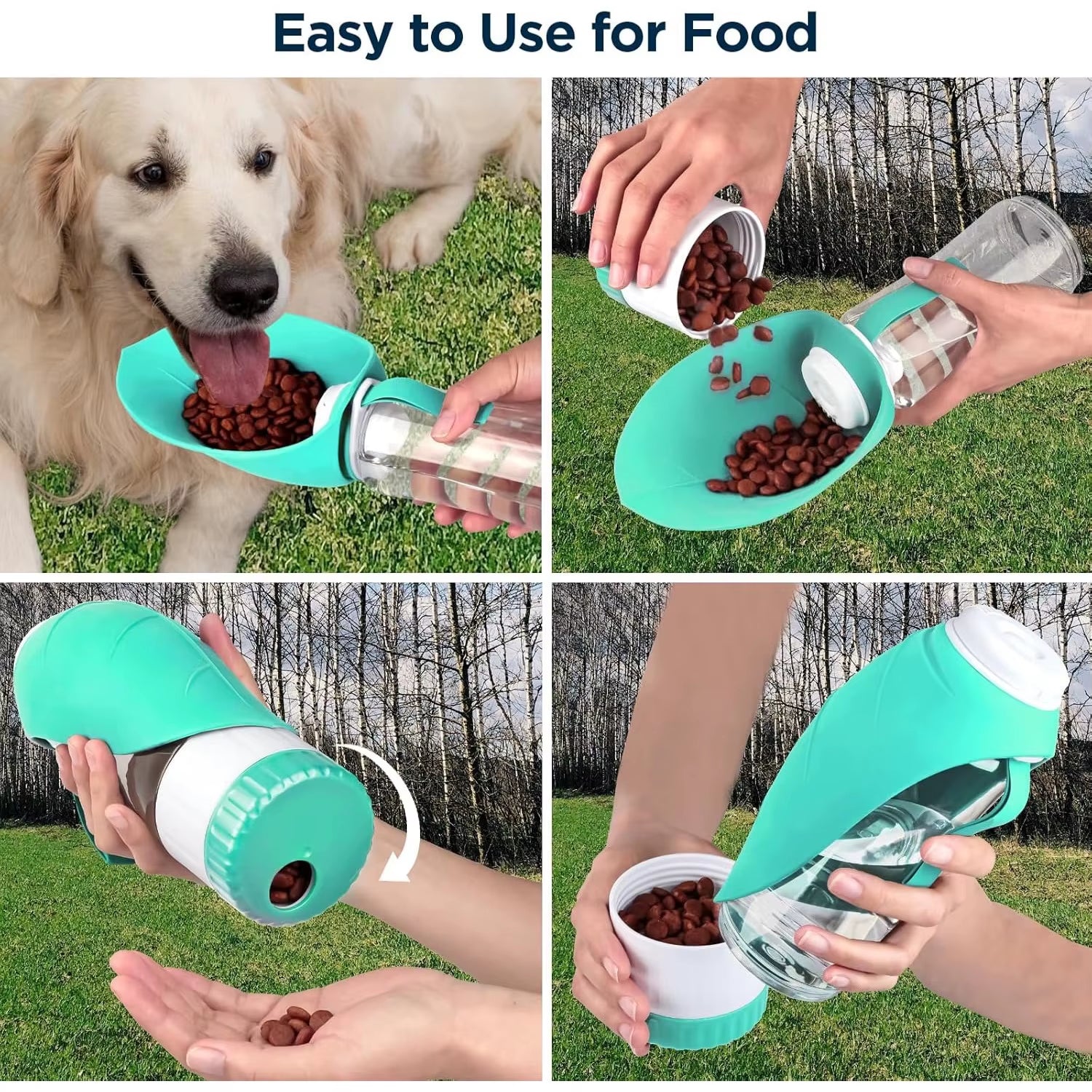 Easy to Use for Food